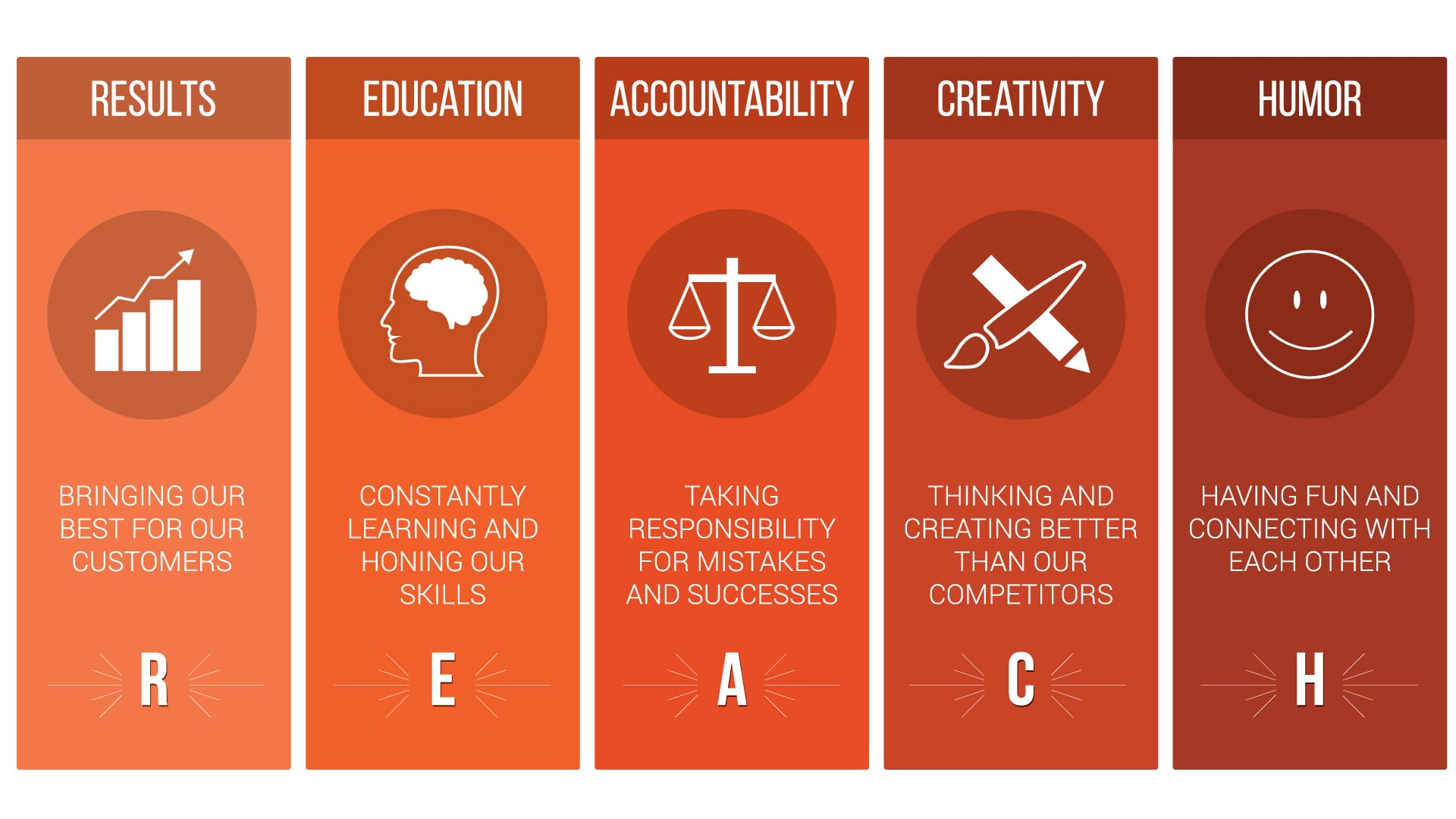 RESULTS

BRINGING OUR BEST FOR OUR CUSTOMERS

R

EDUCATION

CONSTANTLY LEARNING AND HONING OUR SKILLS

E

ACCOUNTABILITY

TAKING RESPONSIBILITY FOR MISTAKES AND SUCCESSES

A

CREATIVITY

THINKING AND CREATING BETTER THAN OUR COMPETITORS

C

HUMOR

HAVING FUN AND CONNECTING WITH EACH OTHER

H